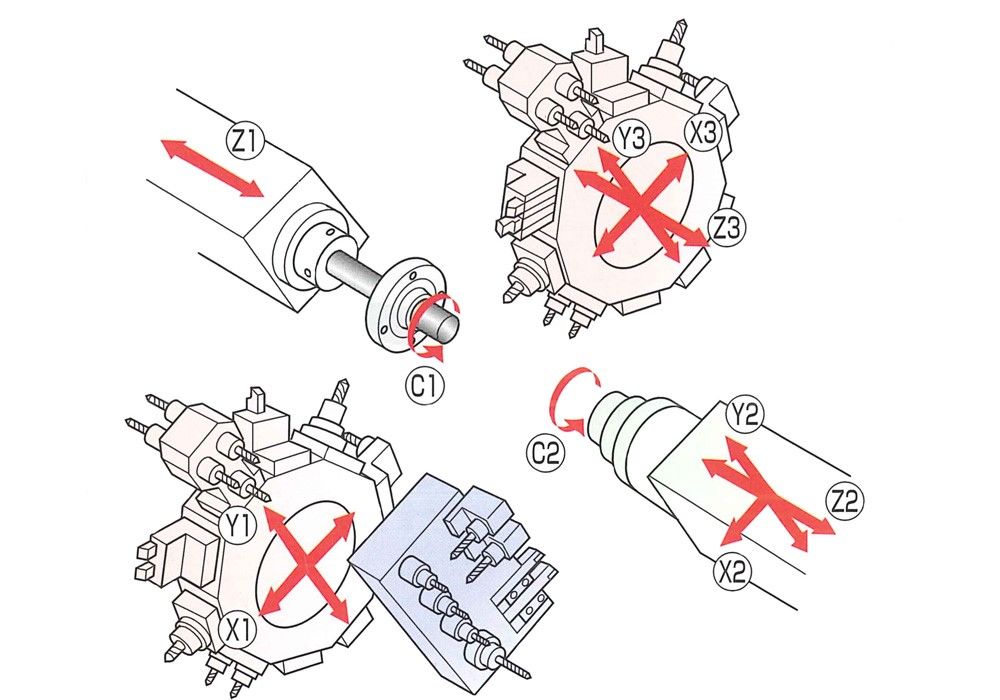 Z1
Y3
X3
Z3
C1
C2
Y2
Z2
X2
Y1
X1